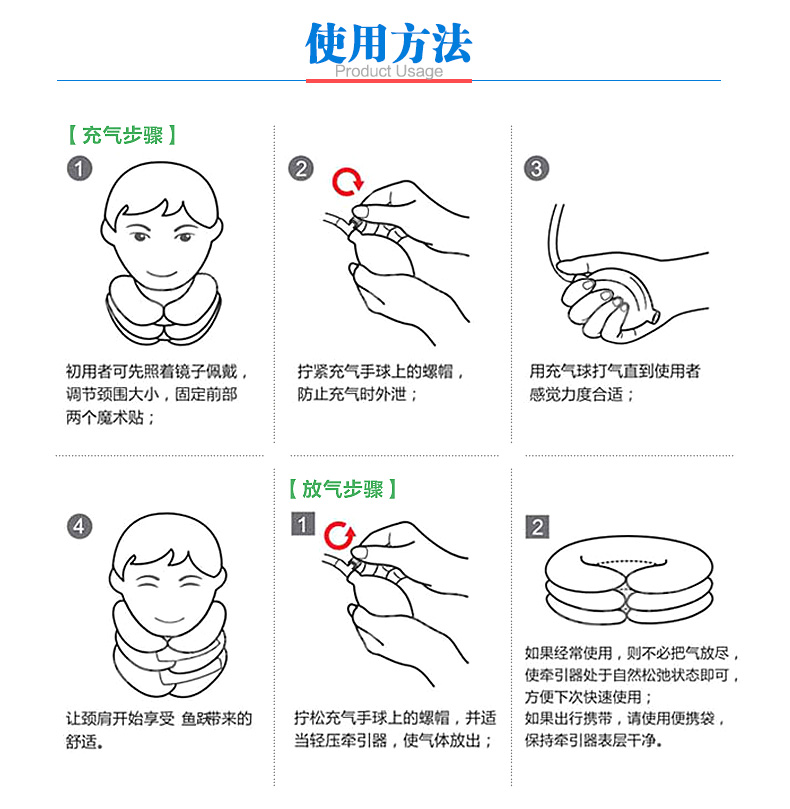 使用方法
Product Usage

【充气步骤】

1
初用者可先照着镜子佩戴，调节颈围大小，固定前部两个魔术贴；

2
拧紧充气手球上的螺帽，防止充气时外泄；

3
用充气球打气直到使用者感觉力度合适；

4
让颈肩开始享受 鱼跃带来的舒适。

【放气步骤】

1
拧松充气手球上的螺帽，并适当轻压牵引器，使气体放出；

2
如果经常使用，则不必把气放尽，使牵引器处于自然松弛状态即可，方便下次快速使用；
如果出行携带，请使用便携袋，保持牵引器表层干净。