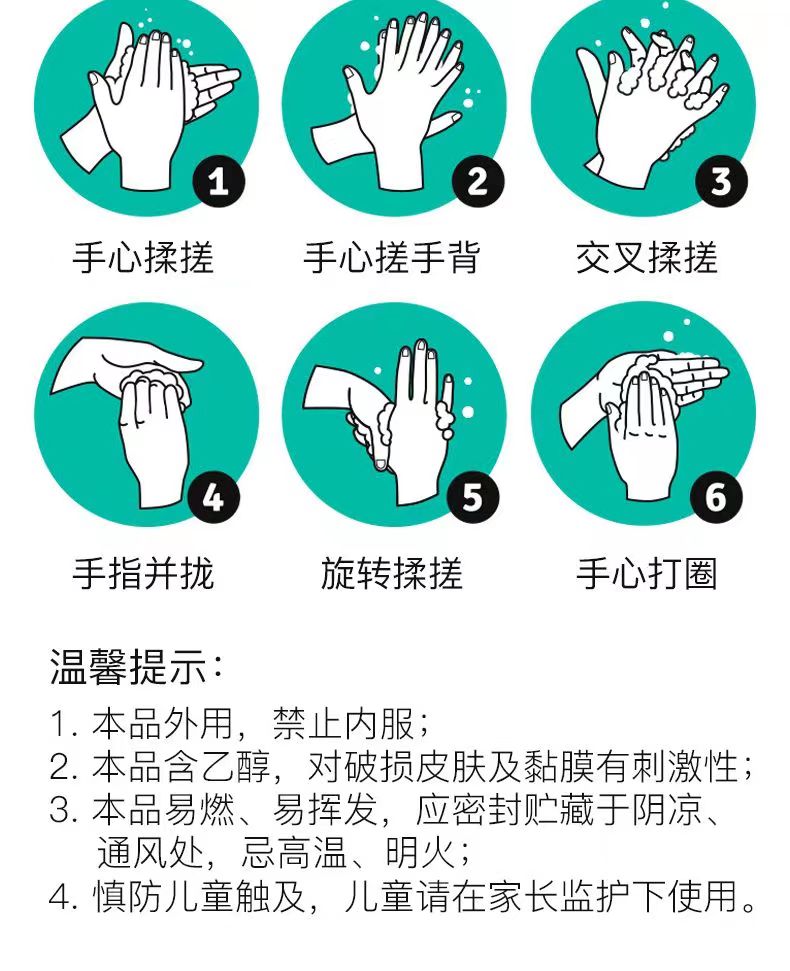 1
手心揉搓

2
手心搓手背

3
交叉揉搓

4
手指并拢

5
旋转揉搓

6
手心打圈

温馨提示：

1. 本品外用，禁止内服；
2. 本品含乙醇，对破损皮肤及黏膜有刺激性；
3. 本品易燃、易挥发，应密封贮藏于阴凉、通风处，忌高温、明火；
4. 慎防儿童触及，儿童请在家长监护下使用。