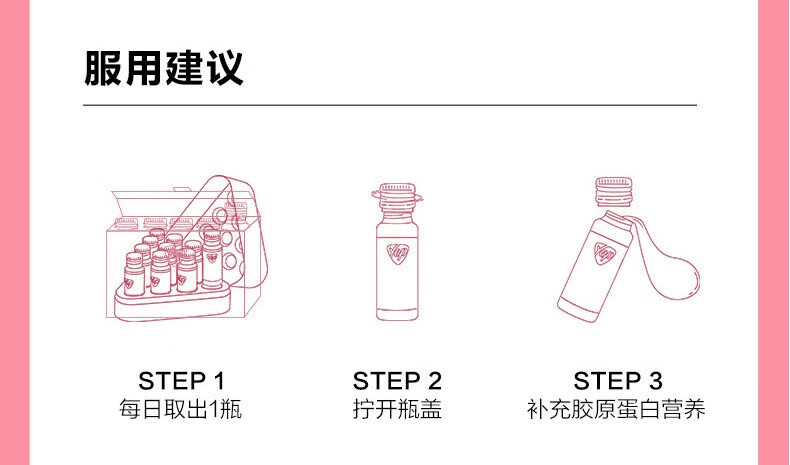 服用建议

STEP 1
每日取出1瓶

STEP 2
拧开瓶盖

STEP 3
补充胶原蛋白营养